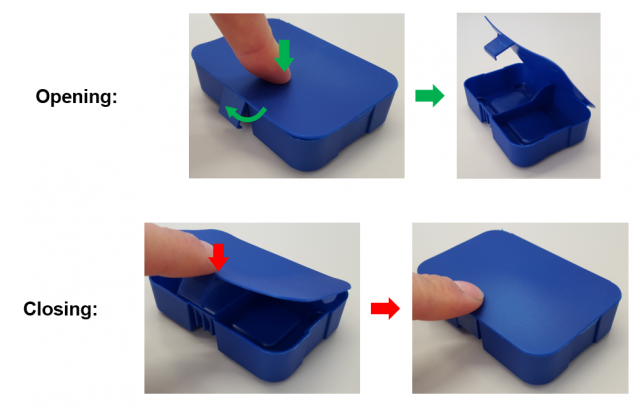 Opening:

Closing: